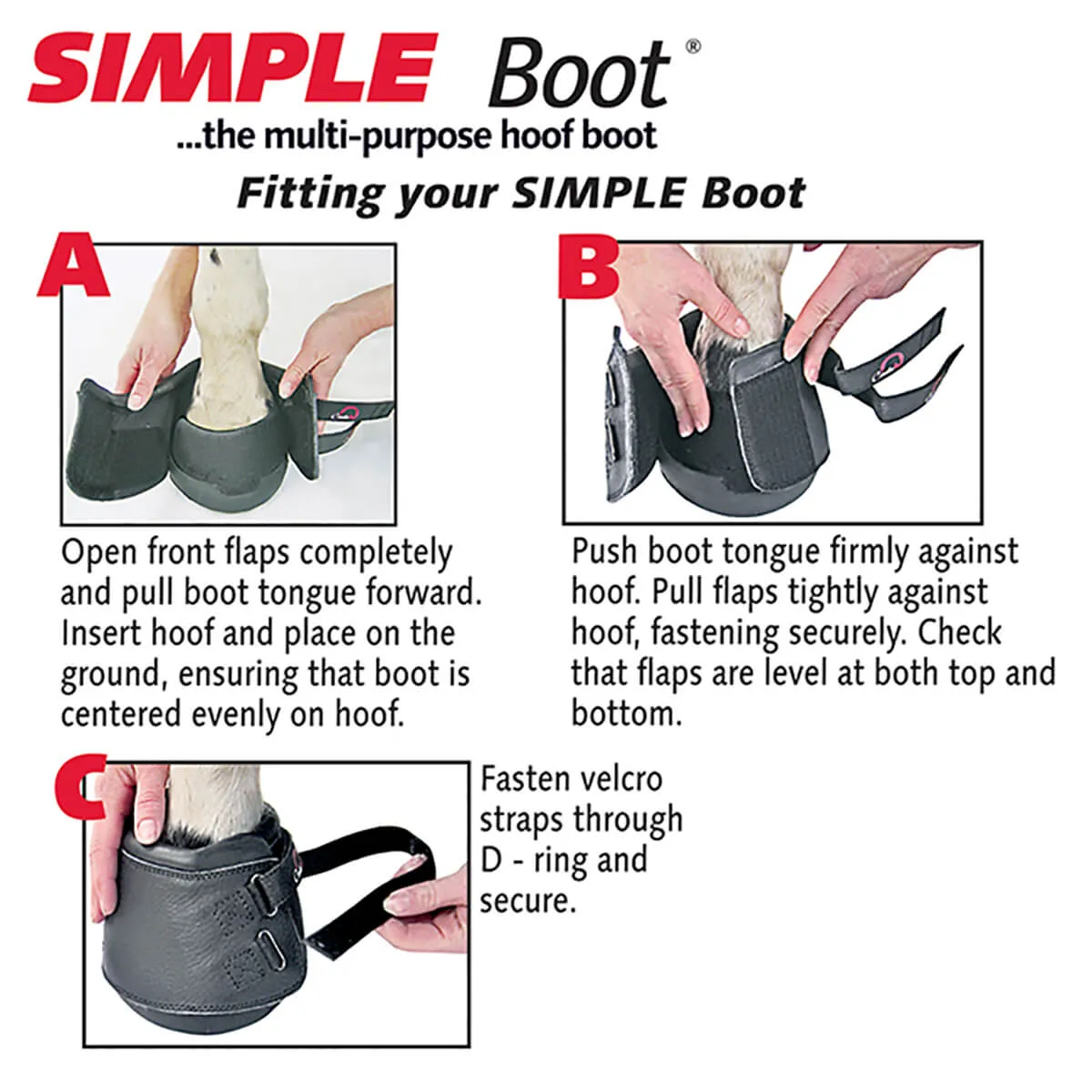 SIMPLE Boot®
...the multi-purpose hoof boot

Fitting your SIMPLE Boot

A

Open front flaps completely and pull boot tongue forward. Insert hoof and place on the ground, ensuring that boot is centered evenly on hoof.

B

Push boot tongue firmly against hoof. Pull flaps tightly against hoof, fastening securely. Check that flaps are level at both top and bottom.

C

Fasten velcro straps through D - ring and secure.